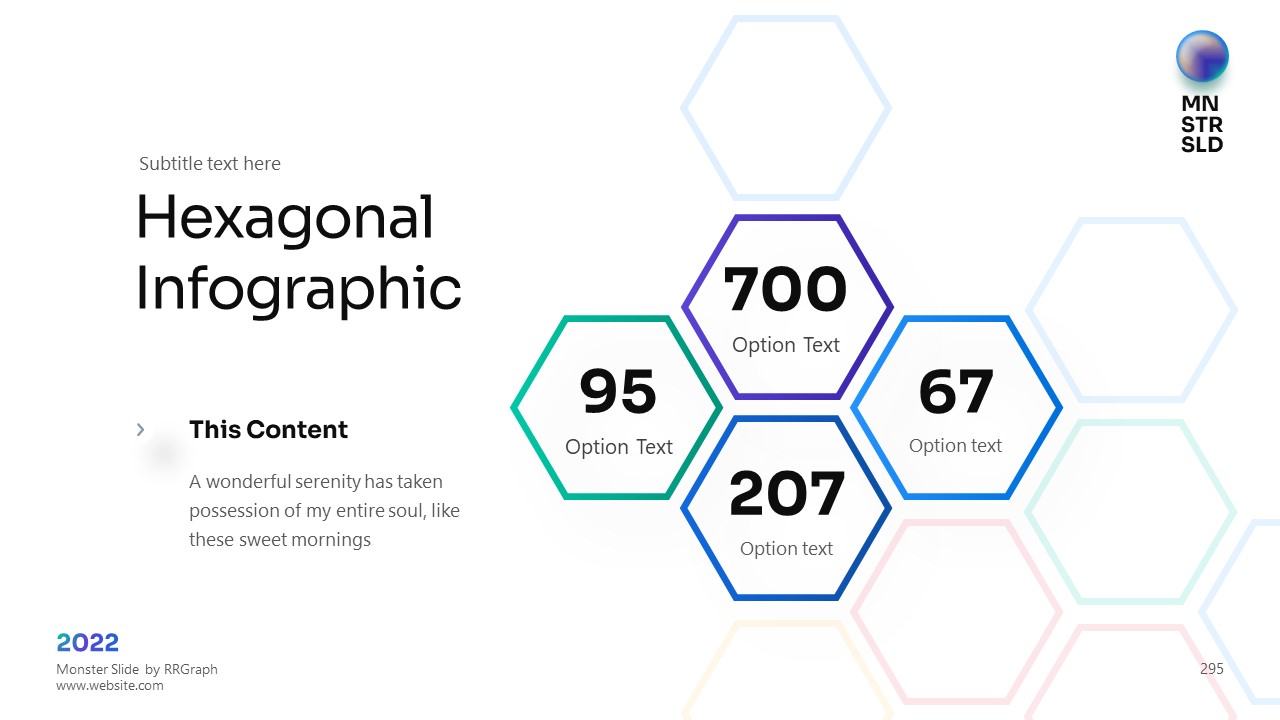 MN
STR
SLD

Subtitle text here

Hexagonal Infographic

This Content

A wonderful serenity has taken possession of my entire soul, like these sweet mornings

700
Option Text

95
Option Text

67
Option text

207
Option text

2022
Monster Slide by RRGraph
www.website.com

295